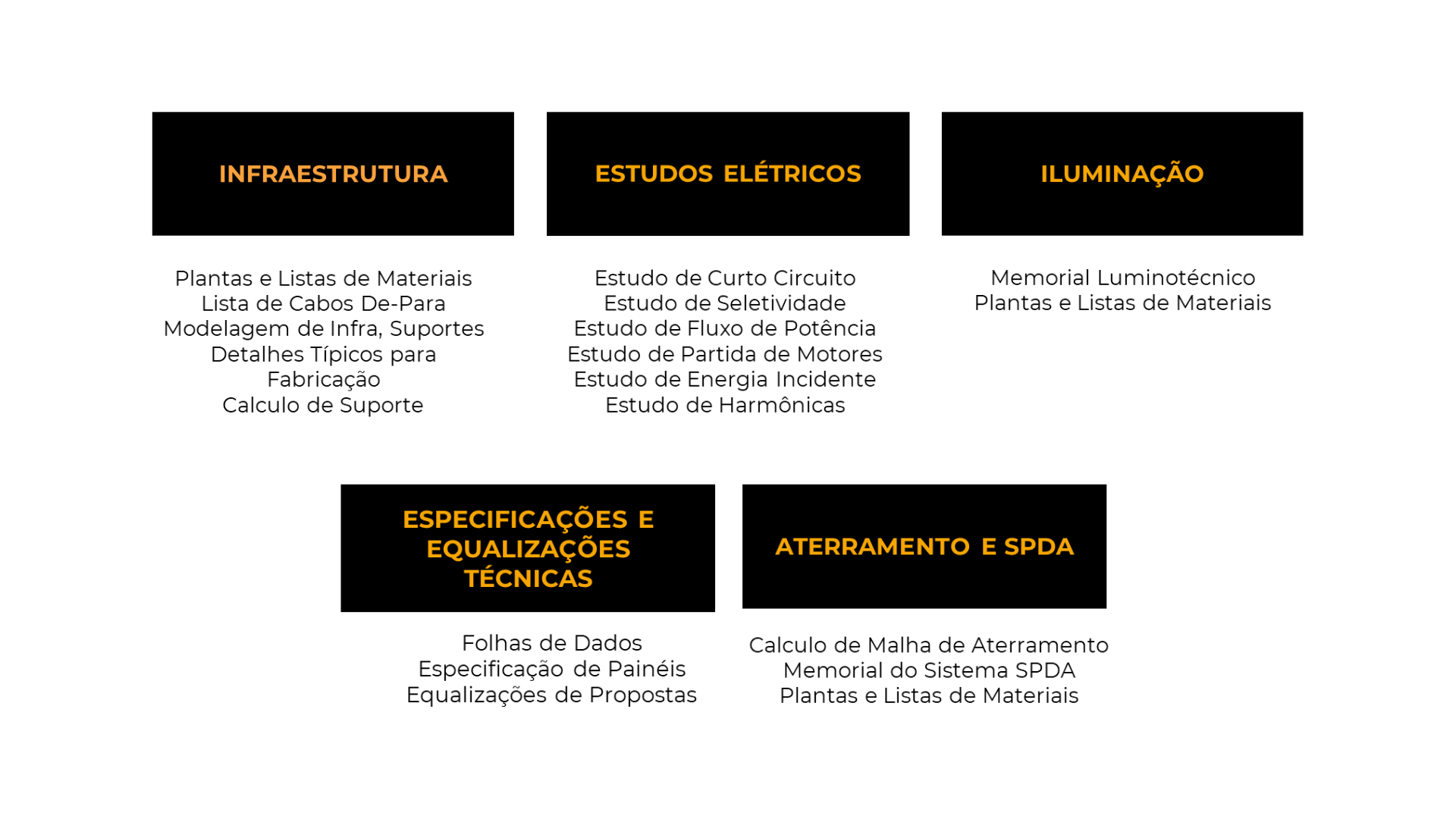 INFRAESTRUTURA

Plantas e Listas de Materiais
Lista de Cabos De-Para
Modelagem de Infra, Suportes
Detalhes Típicos para Fabricação
Calculo de Suporte

ESTUDOS ELÉTRICOS

Estudo de Curto Circuito
Estudo de Seletividade
Estudo de Fluxo de Potência
Estudo de Partida de Motores
Estudo de Energia Incidente
Estudo de Harmônicas

ILUMINAÇÃO

Memorial Luminotécnico
Plantas e Listas de Materiais

ESPECIFICAÇÕES E EQUALIZAÇÕES TÉCNICAS

Folhas de Dados
Especificação de Painéis
Equalizações de Propostas

ATERRAMENTO E SPDA

Calculo de Malha de Aterramento
Memorial do Sistema SPDA
Plantas e Listas de Materiais